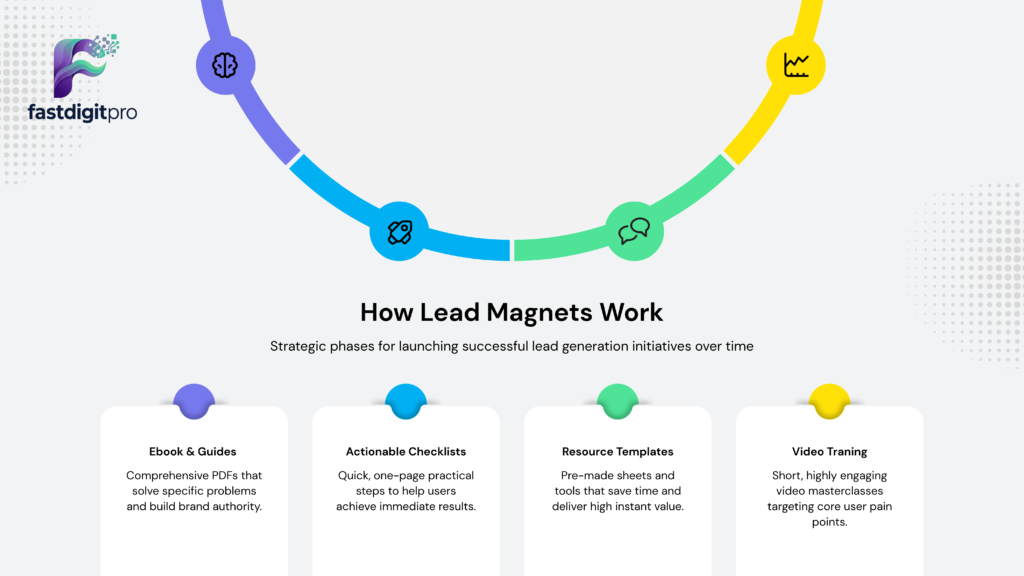 fastdigitpro

How Lead Magnets Work

Strategic phases for launching successful lead generation initiatives over time

Ebook & Guides

Comprehensive PDFs that solve specific problems and build brand authority.

Actionable Checklists

Quick, one-page practical steps to help users achieve immediate results.

Resource Templates

Pre-made sheets and tools that save time and deliver high instant value.

Video Traning

Short, highly engaging video masterclasses targeting core user pain points.